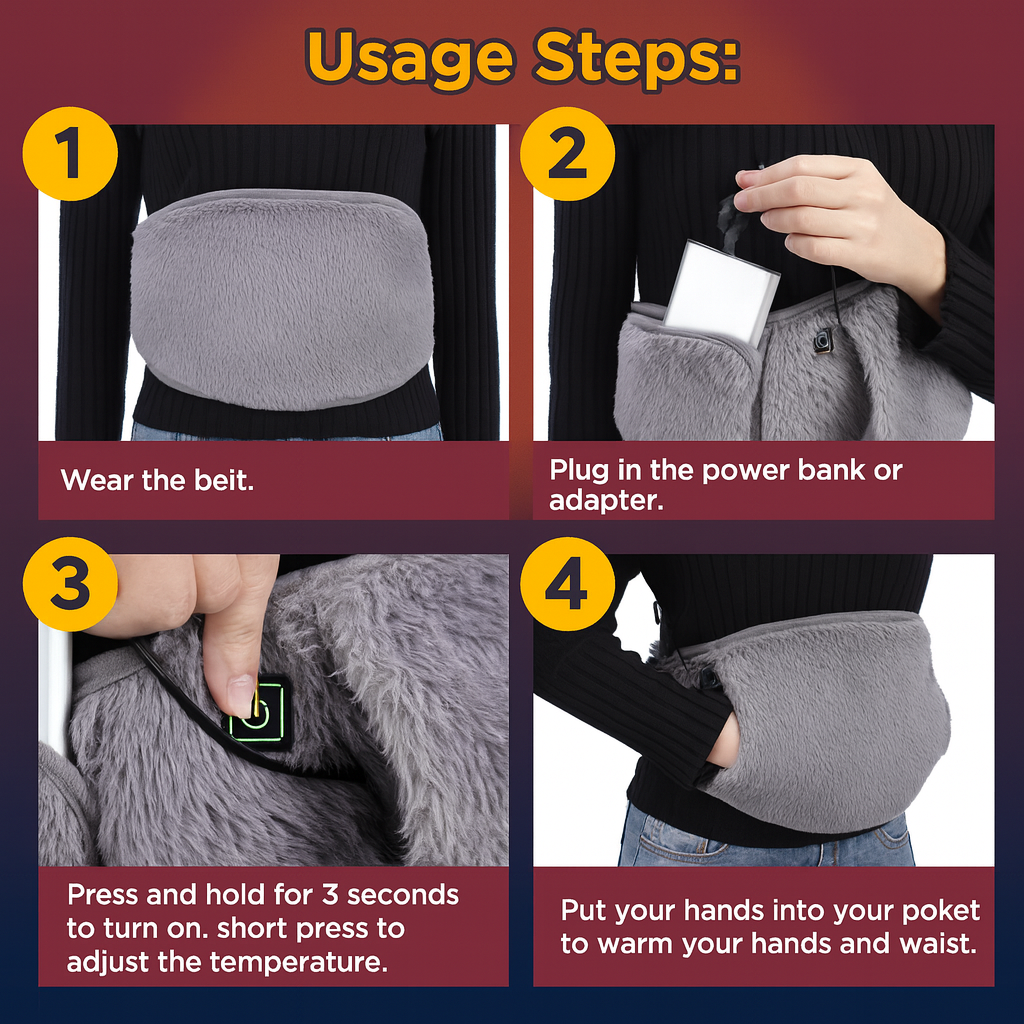 Usage Steps:

1

Wear the beit.

2

Plug in the power bank or adapter.

3

Press and hold for 3 seconds to turn on. short press to adjust the temperature.

4

Put your hands into your poket to warm your hands and waist.